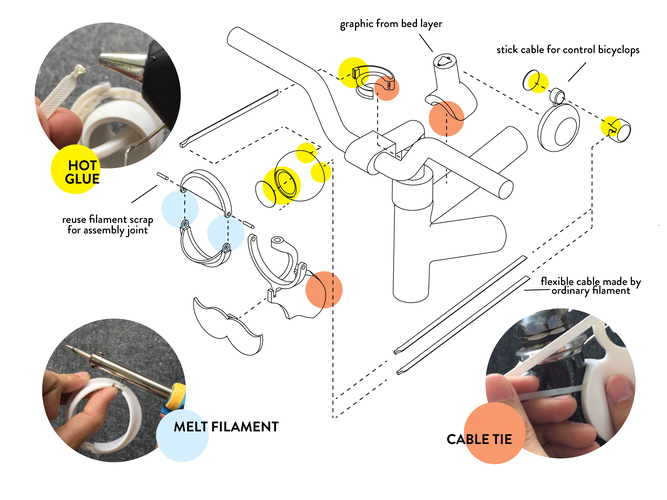 graphic from bed layer

stick cable for control bicyclops

HOT GLUE

reuse filament scrap for assembly joint

flexible cable made by ordinary filament

MELT FILAMENT

CABLE TIE