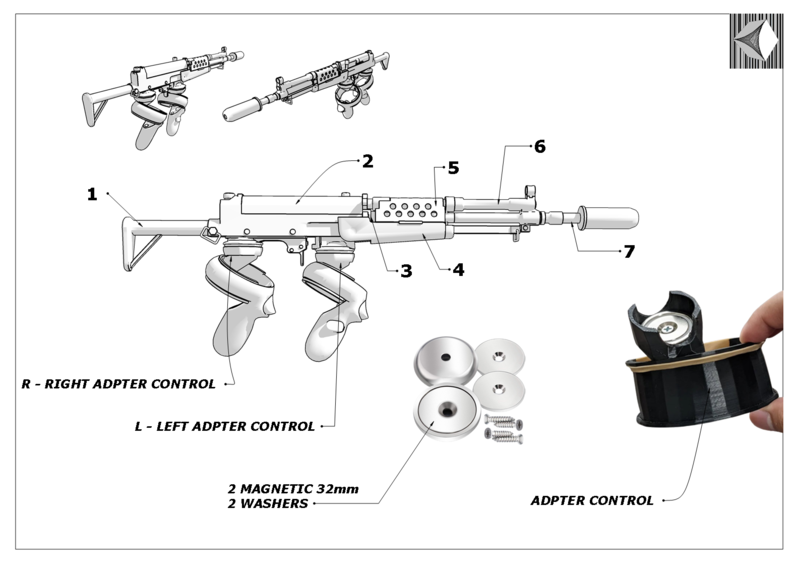 1

2

5

6

3

4

7

R - RIGHT ADPTER CONTROL

L - LEFT ADPTER CONTROL

2 MAGNETIC 32mm
2 WASHERS

ADPTER CONTROL