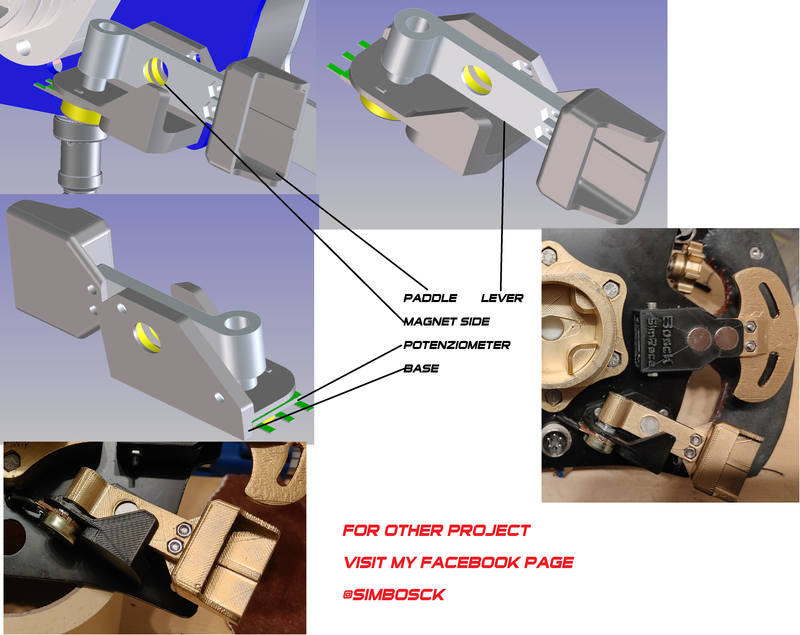 PADDLE LEVER
MAGNET SIDE
POTENZIOMETER
BASE

Bosck SimRace

FOR OTHER PROJECT
VISIT MY FACEBOOK PAGE
@SIMBOSCK