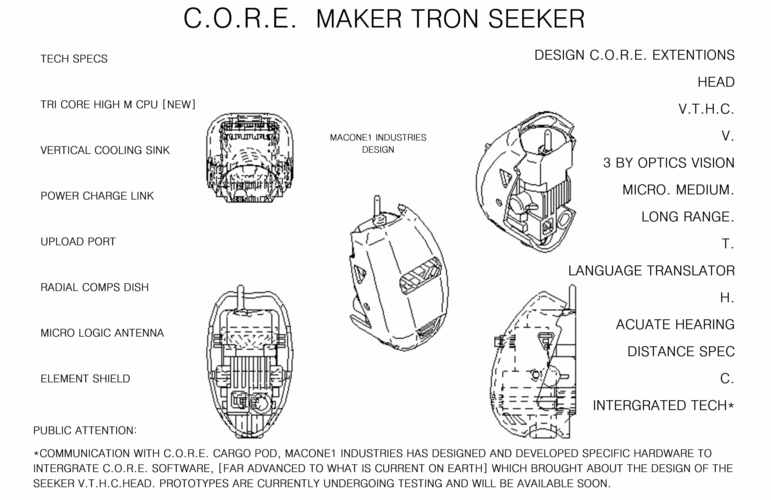 C.O.R.E. MAKER TRON SEEKER

TECH SPECS

TRI CORE HIGH M CPU [NEW]

VERTICAL COOLING SINK

POWER CHARGE LINK

UPLOAD PORT

RADIAL COMPS DISH

MICRO LOGIC ANTENNA

ELEMENT SHIELD

MACONE1 INDUSTRIES DESIGN

DESIGN C.O.R.E. EXTENTIONS

HEAD

V.T.H.C.

V.

3 BY OPTICS VISION

MICRO. MEDIUM.

LONG RANGE.

T.

LANGUAGE TRANSLATOR

H.

ACUATE HEARING

DISTANCE SPEC

C.

INTERGRATED TECH*

PUBLIC ATTENTION:

*COMMUNICATION WITH C.O.R.E. CARGO POD, MACONE1 INDUSTRIES HAS DESIGNED AND DEVELOPED SPECIFIC HARDWARE TO INTERGRATE C.O.R.E. SOFTWARE, [FAR ADVANCED TO WHAT IS CURRENT ON EARTH] WHICH BROUGHT ABOUT THE DESIGN OF THE SEEKER V.T.H.C.HEAD. PROTOTYPES ARE CURRENTLY UNDERGOING TESTING AND WILL BE AVAILABLE SOON.