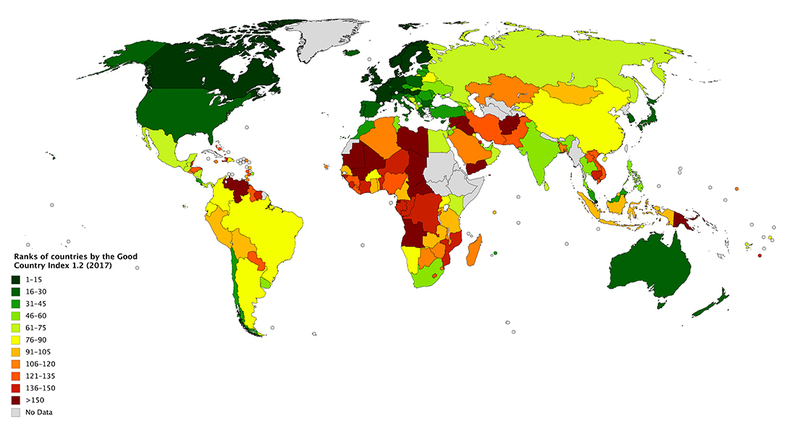 Ranks of countries by the Good Country Index 1.2 (2017)

1-15
16-30
31-45
46-60
61-75
76-90
91-105
106-120
121-135
136-150
>150
No Data