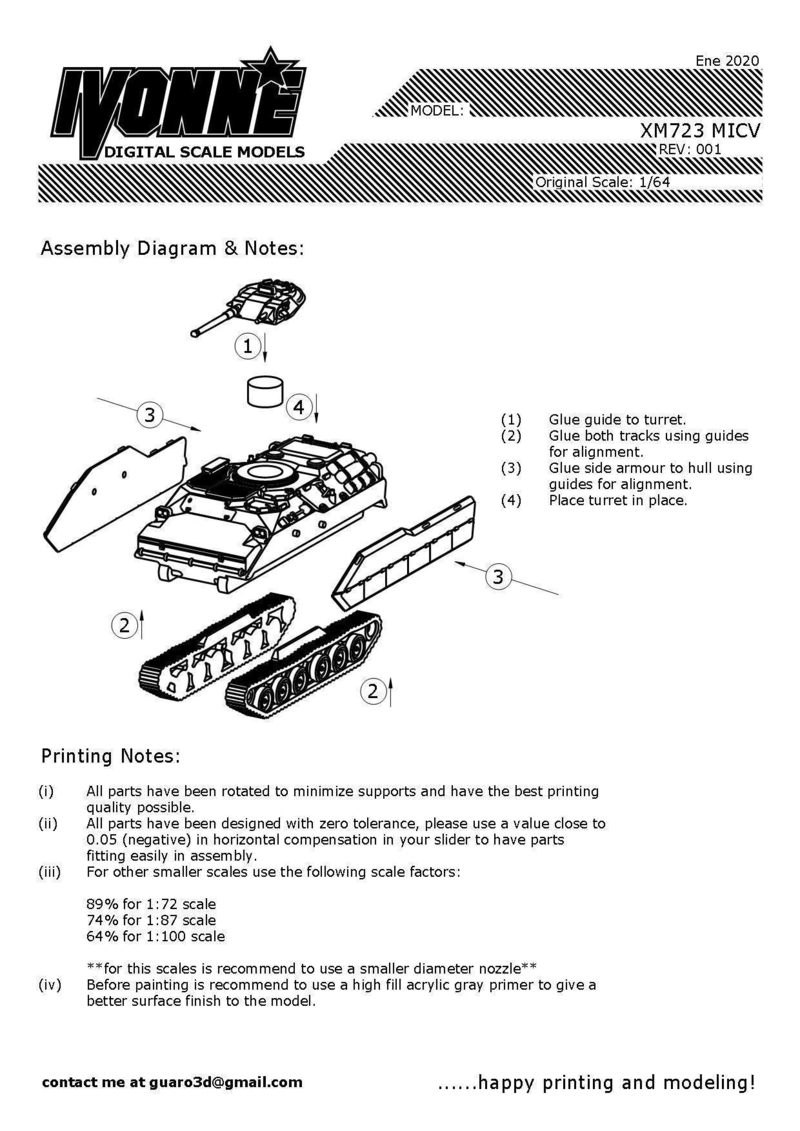 IVONNE
DIGITAL SCALE MODELS

Ene 2020

MODEL:

XM723 MICV
REV: 001

Original Scale: 1/64

Assembly Diagram & Notes:

1
4
3
3
2
2

(1) Glue guide to turret.
(2) Glue both tracks using guides for alignment.
(3) Glue side armour to hull using guides for alignment.
(4) Place turret in place.

Printing Notes:

(i) All parts have been rotated to minimize supports and have the best printing quality possible.
(ii) All parts have been designed with zero tolerance, please use a value close to 0.05 (negative) in horizontal compensation in your slider to have parts fitting easily in assembly.
(iii) For other smaller scales use the following scale factors:

89% for 1:72 scale
74% for 1:87 scale
64% for 1:100 scale

**for this scales is recommend to use a smaller diameter nozzle**
(iv) Before painting is recommend to use a high fill acrylic gray primer to give a better surface finish to the model.

contact me at guaro3d@gmail.com

......happy printing and modeling!