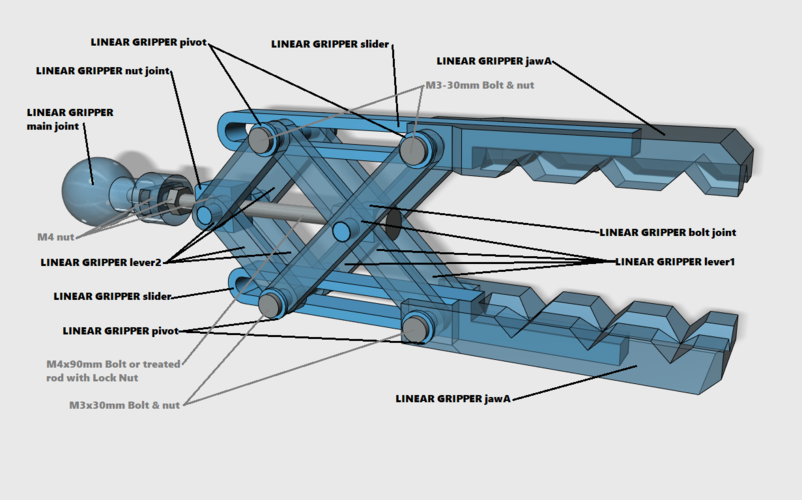 LINEAR GRIPPER pivot
LINEAR GRIPPER slider
LINEAR GRIPPER jawA
LINEAR GRIPPER nut joint
M3-30mm Bolt & nut
LINEAR GRIPPER main joint
M4 nut
LINEAR GRIPPER bolt joint
LINEAR GRIPPER lever2
LINEAR GRIPPER lever1
LINEAR GRIPPER slider
LINEAR GRIPPER pivot
M4x90mm Bolt or treated rod with Lock Nut
M3x30mm Bolt & nut
LINEAR GRIPPER jawA