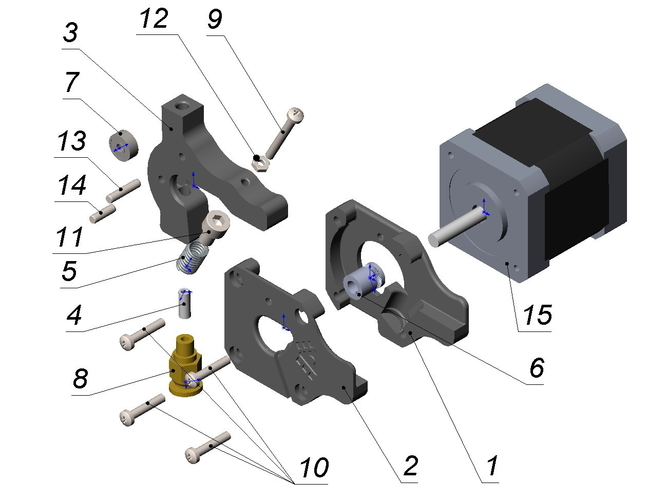 3
12
9
7
13
14
11
5
4
8
10
2
1
6
15