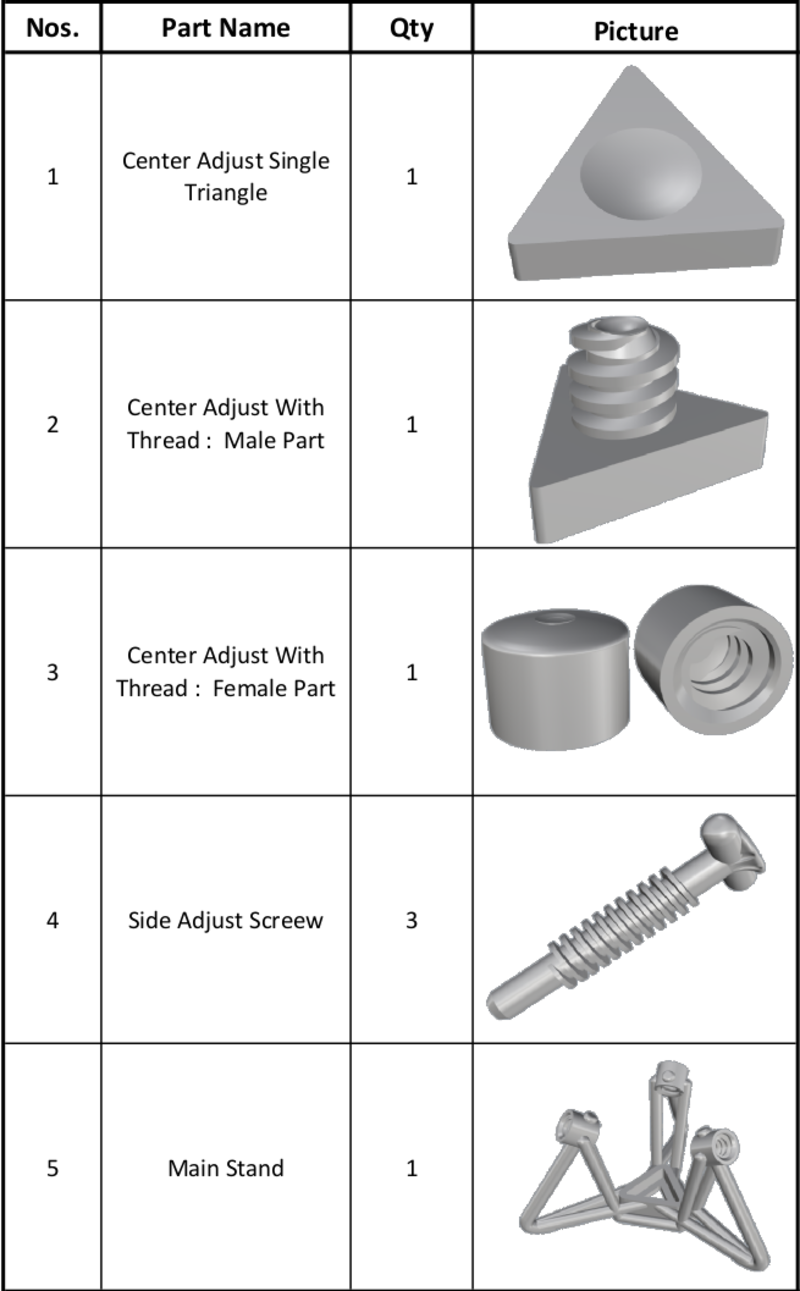 | Nos. | Part Name | Qty | Picture |
|---|---|---|---|
| 1 | Center Adjust Single Triangle | 1 | |
| 2 | Center Adjust With Thread : Male Part | 1 | |
| 3 | Center Adjust With Thread : Female Part | 1 | |
| 4 | Side Adjust Screew | 3 | |
| 5 | Main Stand | 1 | |