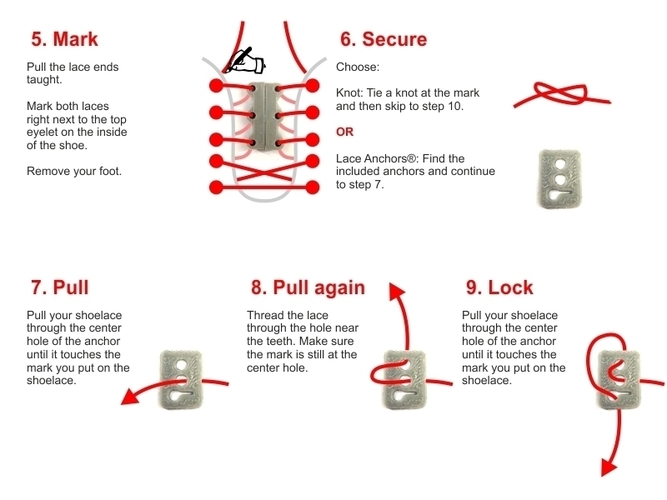 5. Mark

Pull the lace ends taught.

Mark both laces right next to the top eyelet on the inside of the shoe.

Remove your foot.

6. Secure

Choose:

Knot: Tie a knot at the mark and then skip to step 10.

OR

Lace Anchors®: Find the included anchors and continue to step 7.

7. Pull

Pull your shoelace through the center hole of the anchor until it touches the mark you put on the shoelace.

8. Pull again

Thread the lace through the hole near the teeth. Make sure the mark is still at the center hole.

9. Lock

Pull your shoelace through the center hole of the anchor until it touches the mark you put on the shoelace.